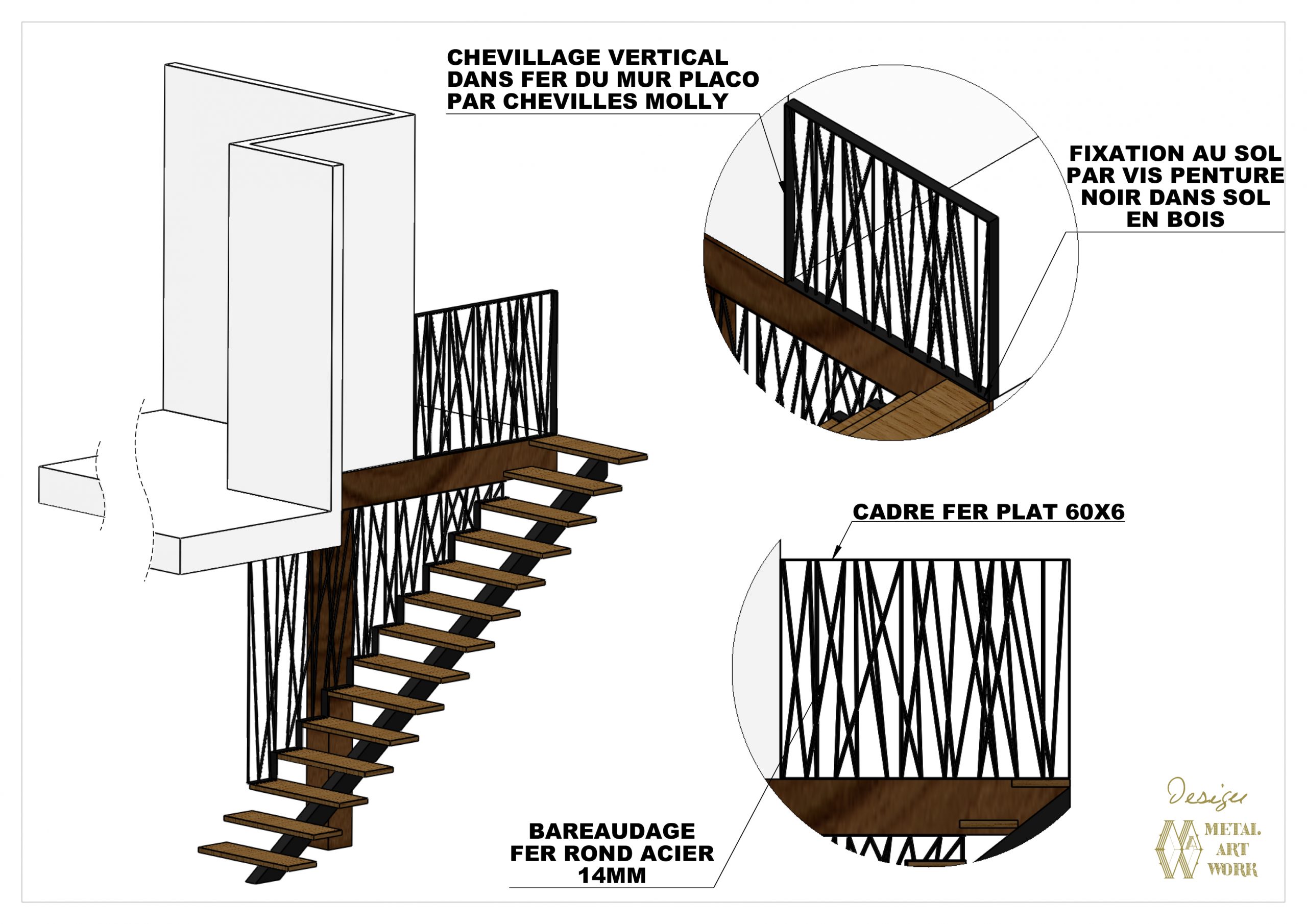 CHEVILLAGE VERTICAL
DANS FER DU MUR PLACO
PAR CHEVILLES MOLLY

FIXATION AU SOL
PAR VIS PENTURE
NOIR DANS SOL
EN BOIS

CADRE FER PLAT 60X6

BAREAUDAGE
FER ROND ACIER
14MM

Design
METAL
ART
WORK